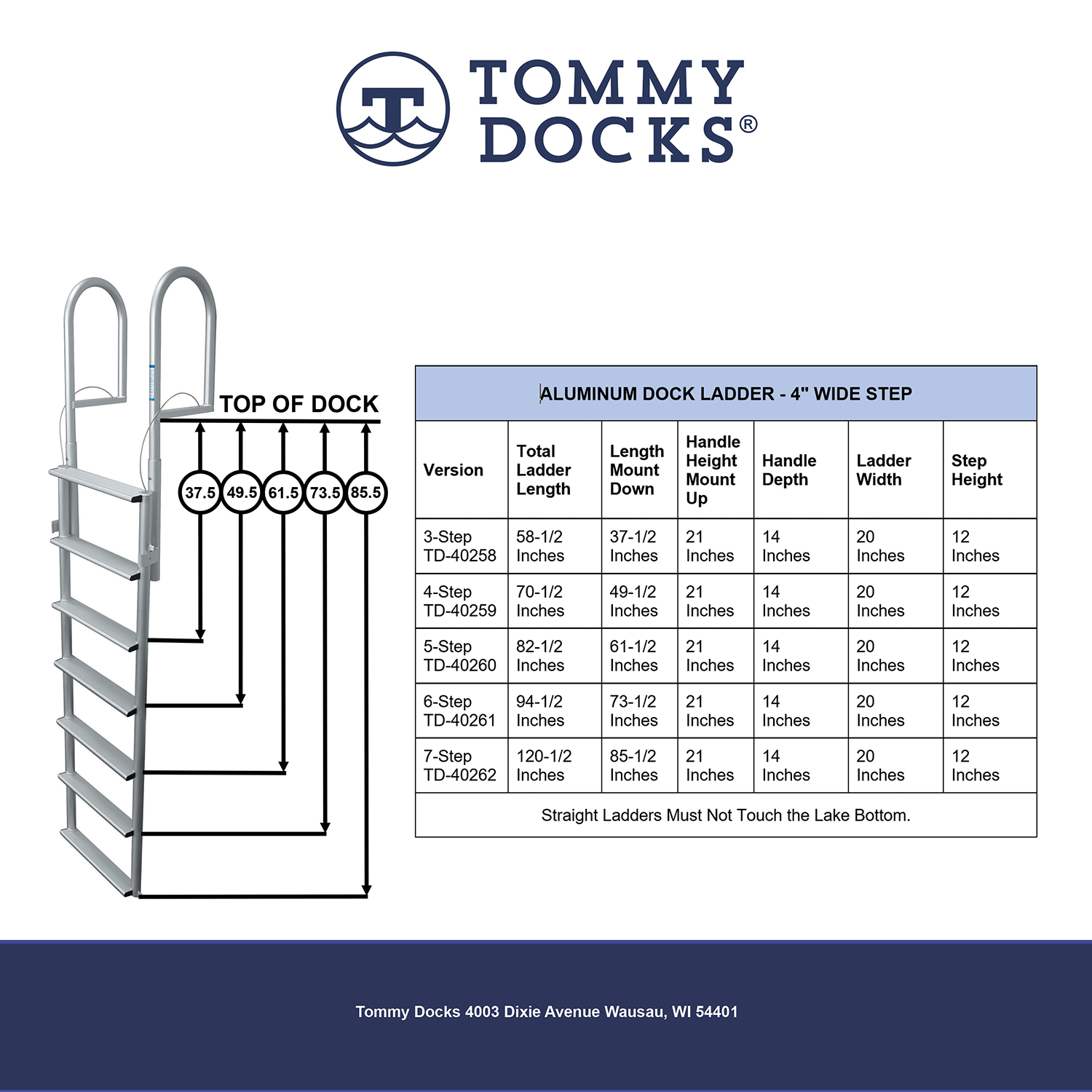 TOMMY DOCKS®

TOP OF DOCK

37.5 49.5 61.5 73.5 85.5

ALUMINUM DOCK LADDER - 4" WIDE STEP

| Version | Total Ladder Length | Length Mount Down | Handle Height Mount Up | Handle Depth | Ladder Width | Step Height |
|---|---|---|---|---|---|---|
| 3-Step TD-40258 | 58-1/2 Inches | 37-1/2 Inches | 21 Inches | 14 Inches | 20 Inches | 12 Inches |
| 4-Step TD-40259 | 70-1/2 Inches | 49-1/2 Inches | 21 Inches | 14 Inches | 20 Inches | 12 Inches |
| 5-Step TD-40260 | 82-1/2 Inches | 61-1/2 Inches | 21 Inches | 14 Inches | 20 Inches | 12 Inches |
| 6-Step TD-40261 | 94-1/2 Inches | 73-1/2 Inches | 21 Inches | 14 Inches | 20 Inches | 12 Inches |
| 7-Step TD-40262 | 120-1/2 Inches | 85-1/2 Inches | 21 Inches | 14 Inches | 20 Inches | 12 Inches |

Straight Ladders Must Not Touch the Lake Bottom.

Tommy Docks 4003 Dixie Avenue Wausau, WI 54401