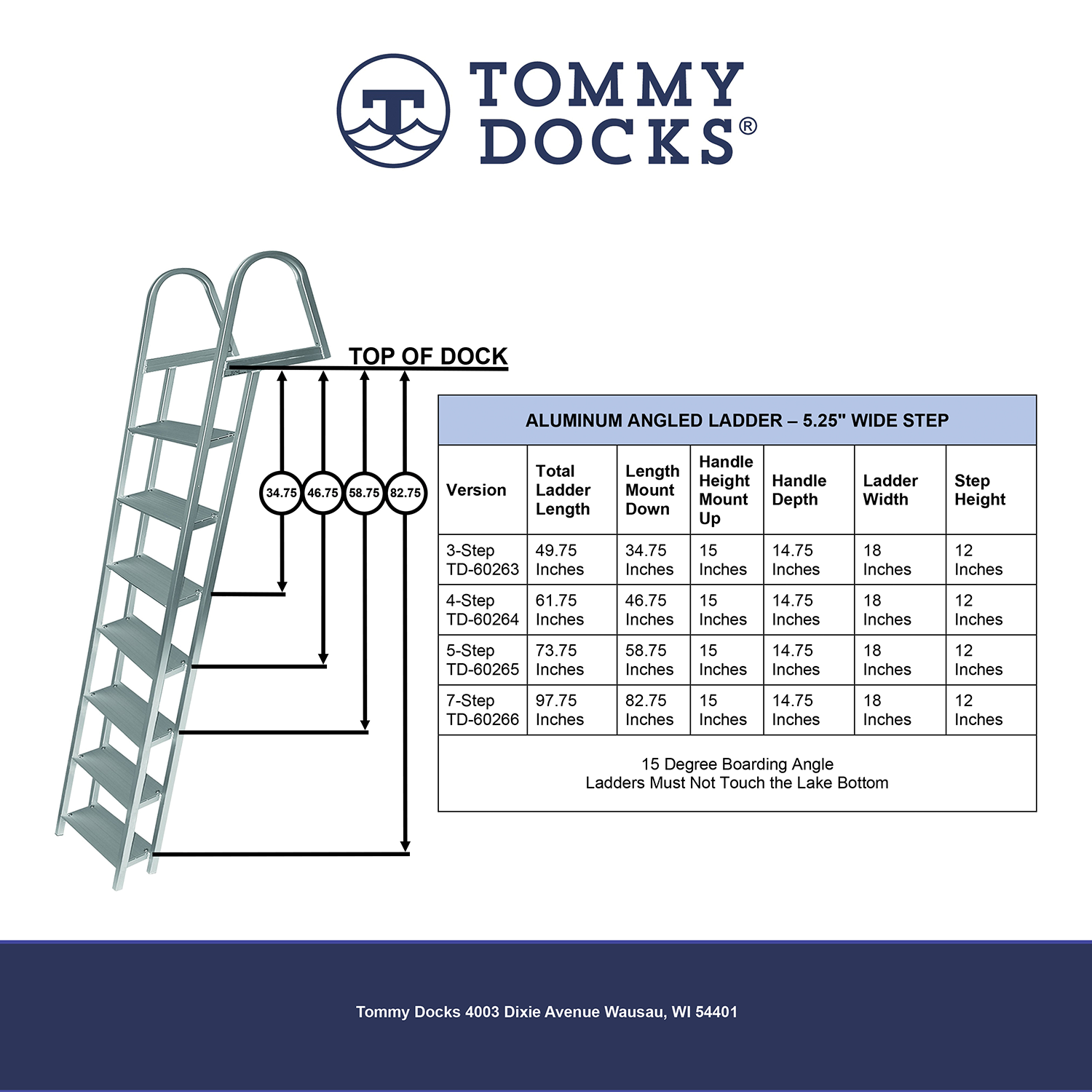 TOMMY DOCKS®

TOP OF DOCK

34.75 46.75 58.75 82.75

ALUMINUM ANGLED LADDER – 5.25" WIDE STEP

| Version | Total Ladder Length | Length Mount Down | Handle Height Mount Up | Handle Depth | Ladder Width | Step Height |
|---|---|---|---|---|---|---|
| 3-Step TD-60263 | 49.75 Inches | 34.75 Inches | 15 Inches | 14.75 Inches | 18 Inches | 12 Inches |
| 4-Step TD-60264 | 61.75 Inches | 46.75 Inches | 15 Inches | 14.75 Inches | 18 Inches | 12 Inches |
| 5-Step TD-60265 | 73.75 Inches | 58.75 Inches | 15 Inches | 14.75 Inches | 18 Inches | 12 Inches |
| 7-Step TD-60266 | 97.75 Inches | 82.75 Inches | 15 Inches | 14.75 Inches | 18 Inches | 12 Inches |

15 Degree Boarding Angle
Ladders Must Not Touch the Lake Bottom

Tommy Docks 4003 Dixie Avenue Wausau, WI 54401